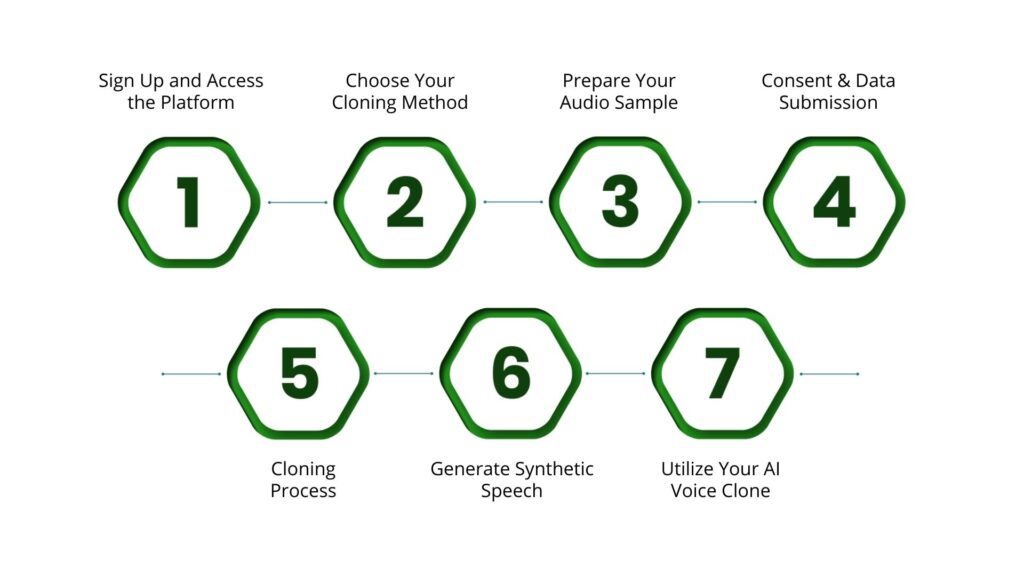 Sign Up and Access the Platform

1

Choose Your Cloning Method

2

Prepare Your Audio Sample

3

Consent & Data Submission

4

5

Cloning Process

6

Generate Synthetic Speech

7

Utilize Your AI Voice Clone